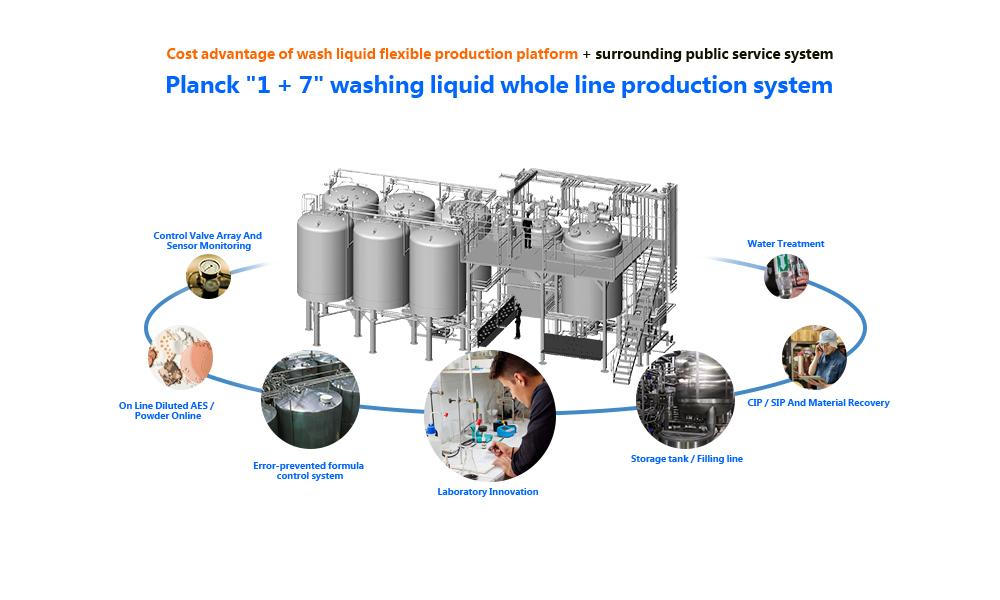 Cost advantage of wash liquid flexible production platform + surrounding public service system

Planck "1 + 7" washing liquid whole line production system

Control Valve Array And Sensor Monitoring

Water Treatment

On Line Diluted AES / Powder Online

CIP / SIP And Material Recovery

Error-prevented formula control system

Storage tank / Filling line

Laboratory Innovation